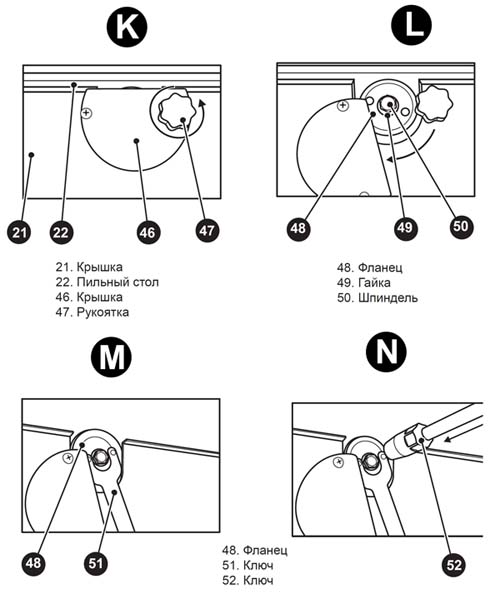 K

21 22 46 47

21. Крышка
22. Пильный стол
46. Крышка
47. Рукоятка

L

48 49 50

48. Фланец
49. Гайка
50. Шпиндель

M

48 51

N

52

48. Фланец
51. Ключ
52. Ключ